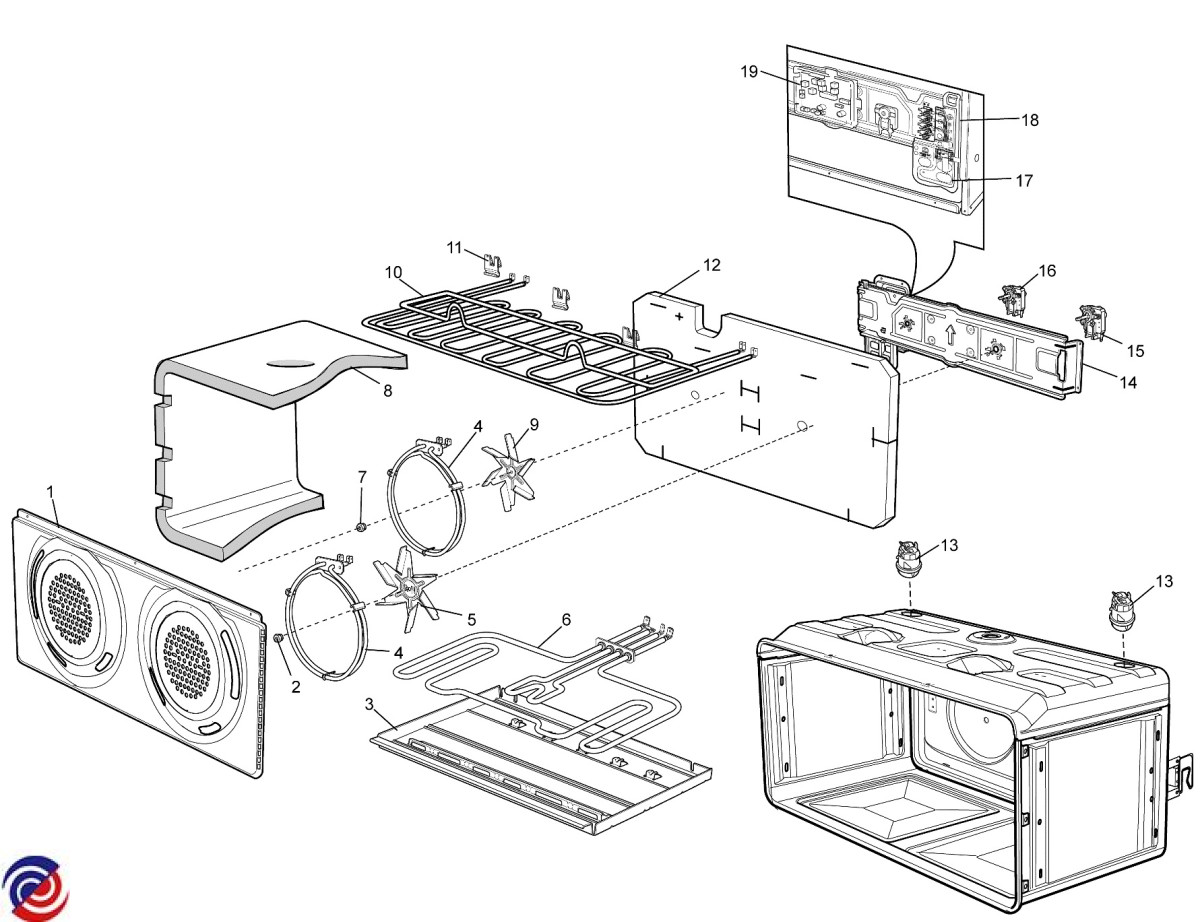 19
18
17
11
10
12
16
15
14
8
4
9
7
1
13
13
5
6
4
2
3